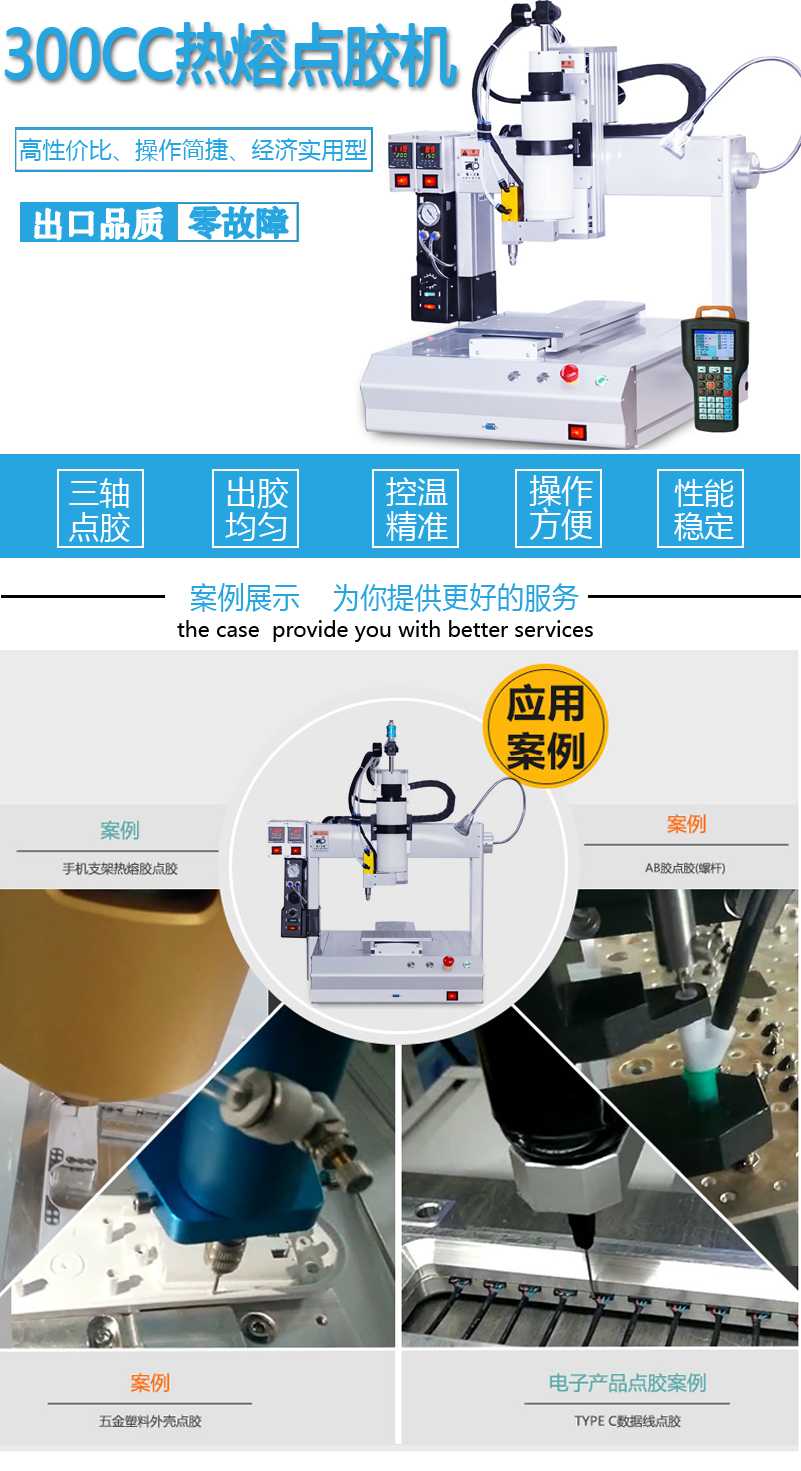 300CC热熔点胶机

高性价比、操作简捷、经济实用型

出口品质 零故障

三轴点胶

出胶均匀

控温精准

操作方便

性能稳定

案例展示　为你提供更好的服务

the case provide you with better services

应用案例

案例

手机支架热熔胶点胶

案例

AB胶点胶(螺杆)

案例

五金塑料外壳点胶

电子产品点胶案例

TYPE C数据线点胶